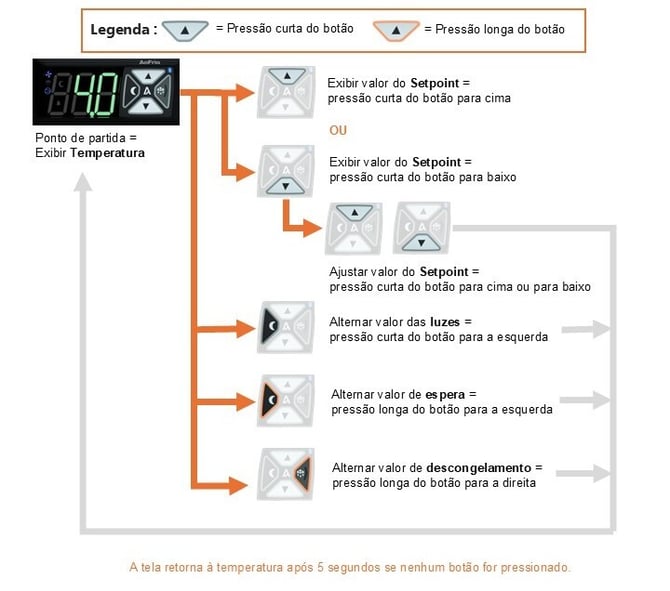 Legenda : = Pressão curta do botão = Pressão longa do botão

4.0

Ponto de partida = Exibir Temperatura

Exibir valor do Setpoint = pressão curta do botão para cima

OU

Exibir valor do Setpoint = pressão curta do botão para baixo

Ajustar valor do Setpoint = pressão curta do botão para cima ou para baixo

Alternar valor das luzes = pressão curta do botão para a esquerda

Alternar valor de espera = pressão longa do botão para a esquerda

Alternar valor de descongelamento = pressão longa do botão para a direita

A tela retorna à temperatura após 5 segundos se nenhum botão for pressionado.